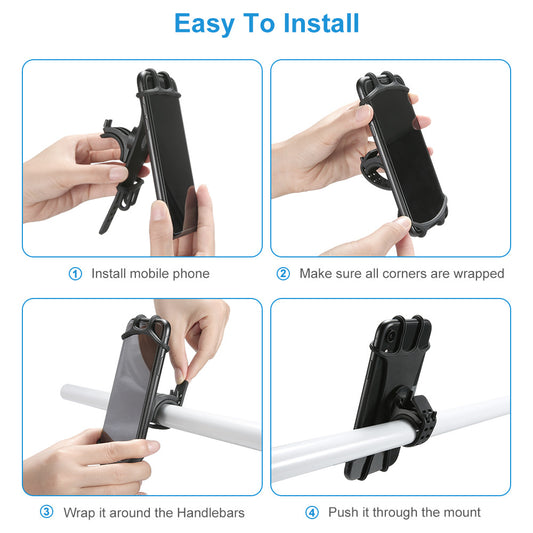 Easy To Install

① Install mobile phone

② Make sure all corners are wrapped

③ Wrap it around the Handlebars

④ Push it through the mount