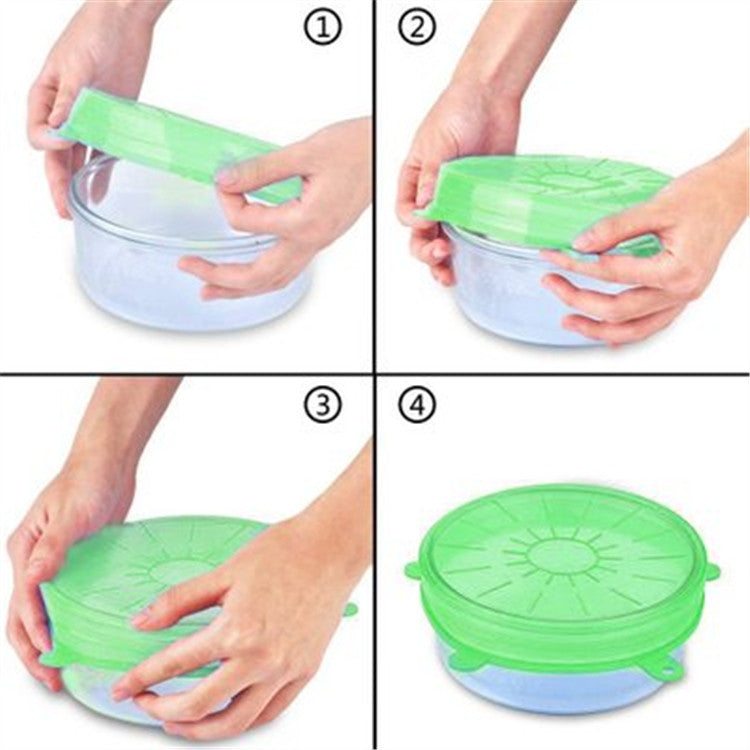 ①
②
③
④